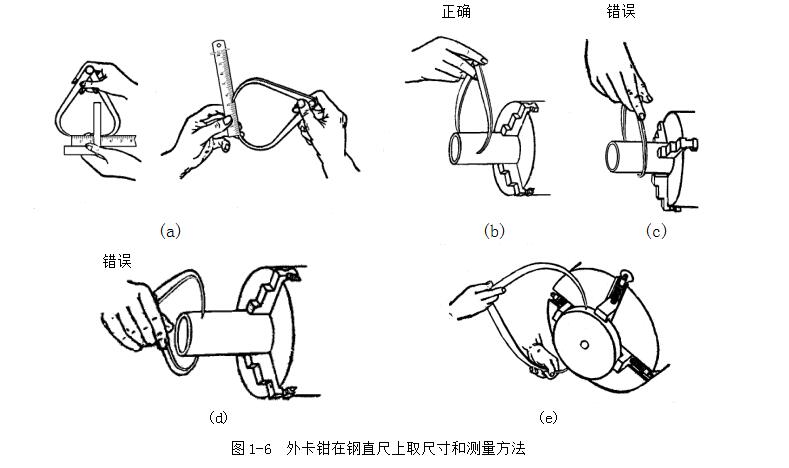 正确

错误

(a)

(b)

(c)

错误

(d)

(e)

图 1-6 外卡钳在钢直尺上取尺寸和测量方法